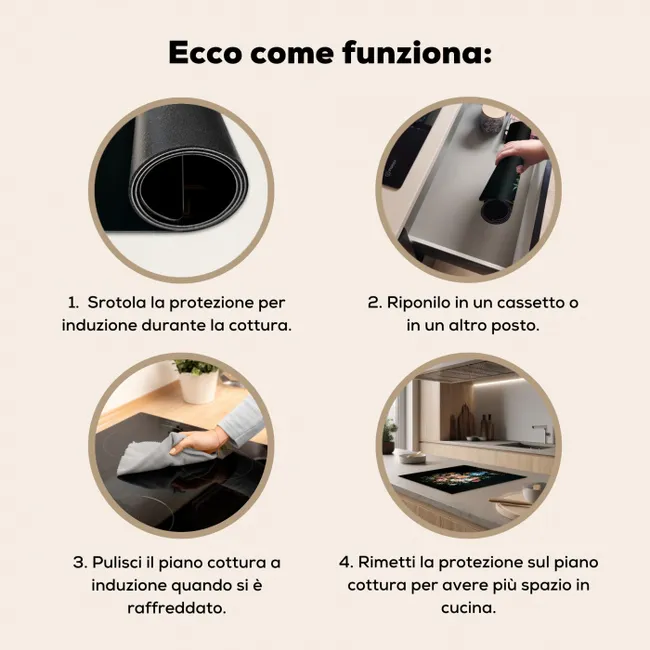 Ecco come funziona:

1. Srotola la protezione per induzione durante la cottura.

2. Riponilo in un cassetto o in un altro posto.

3. Pulisci il piano cottura a induzione quando si è raffreddato.

4. Rimetti la protezione sul piano cottura per avere più spazio in cucina.