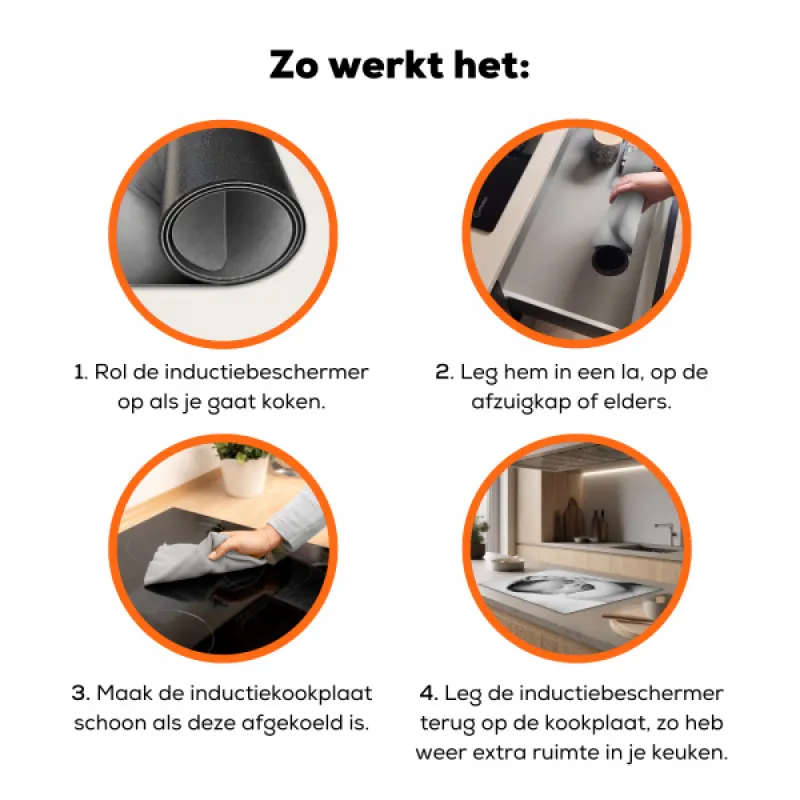 Zo werkt het:

1. Rol de inductiebeschermer op als je gaat koken.

2. Leg hem in een la, op de afzuigkap of elders.

3. Maak de inductiekookplaat schoon als deze afgekoeld is.

4. Leg de inductiebeschermer terug op de kookplaat, zo heb weer extra ruimte in je keuken.