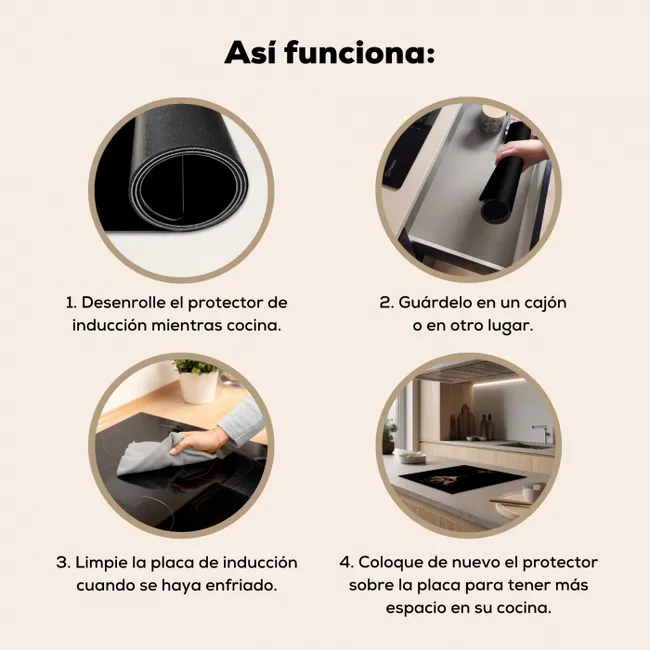 Así funciona:

1. Desenrolle el protector de inducción mientras cocina.

2. Guárdelo en un cajón o en otro lugar.

3. Limpie la placa de inducción cuando se haya enfriado.

4. Coloque de nuevo el protector sobre la placa para tener más espacio en su cocina.