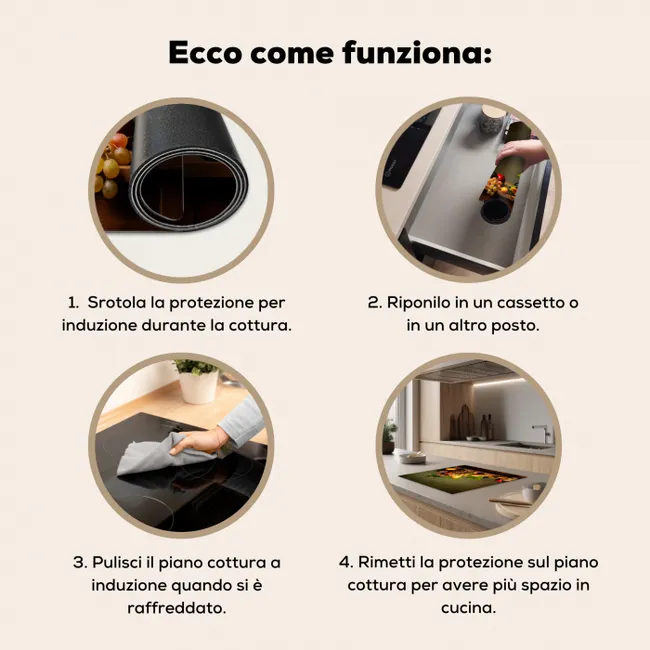 Ecco come funziona:

1. Srotola la protezione per induzione durante la cottura.

2. Riponilo in un cassetto o in un altro posto.

3. Pulisci il piano cottura a induzione quando si è raffreddato.

4. Rimetti la protezione sul piano cottura per avere più spazio in cucina.