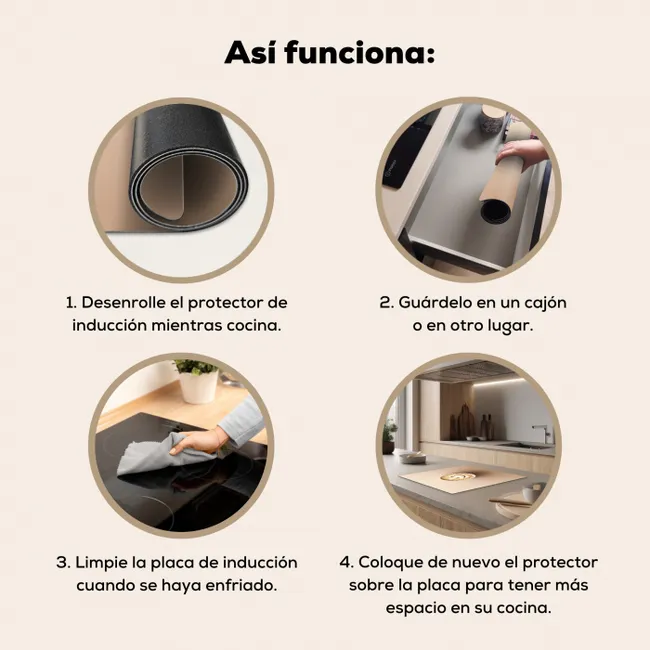 Así funciona:

1. Desenrolle el protector de inducción mientras cocina.

2. Guárdelo en un cajón o en otro lugar.

3. Limpie la placa de inducción cuando se haya enfriado.

4. Coloque de nuevo el protector sobre la placa para tener más espacio en su cocina.