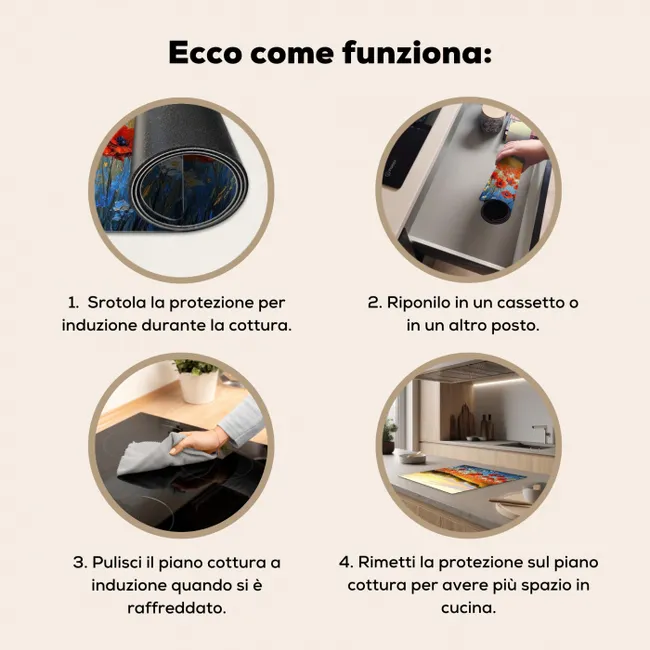 Ecco come funziona:

1. Srotola la protezione per induzione durante la cottura.

2. Riponilo in un cassetto o in un altro posto.

3. Pulisci il piano cottura a induzione quando si è raffreddato.

4. Rimetti la protezione sul piano cottura per avere più spazio in cucina.